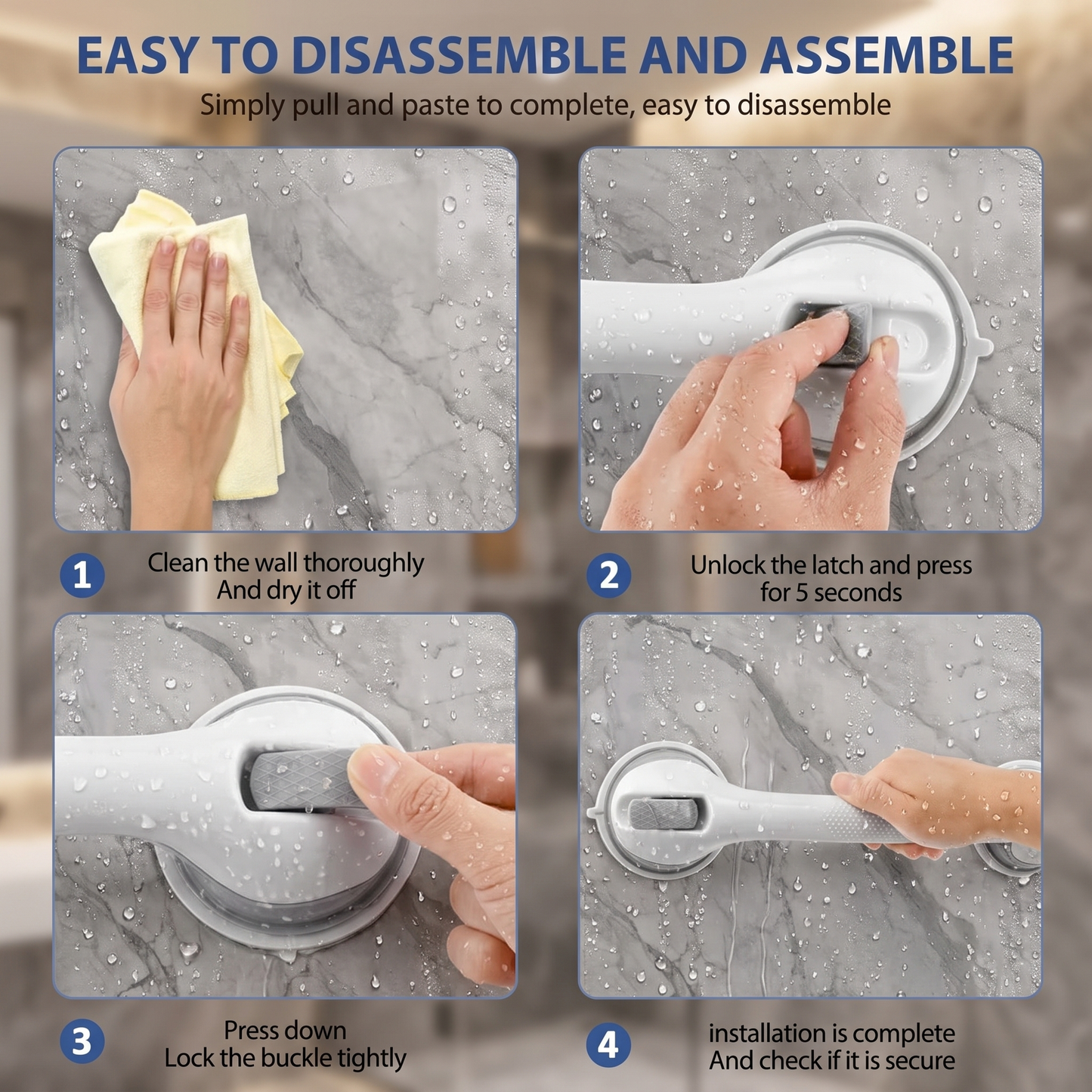 EASY TO DISASSEMBLE AND ASSEMBLE

Simply pull and paste to complete, easy to disassemble

1 Clean the wall thoroughly
And dry it off

2 Unlock the latch and press
for 5 seconds

3 Press down
Lock the buckle tightly

4 installation is complete
And check if it is secure